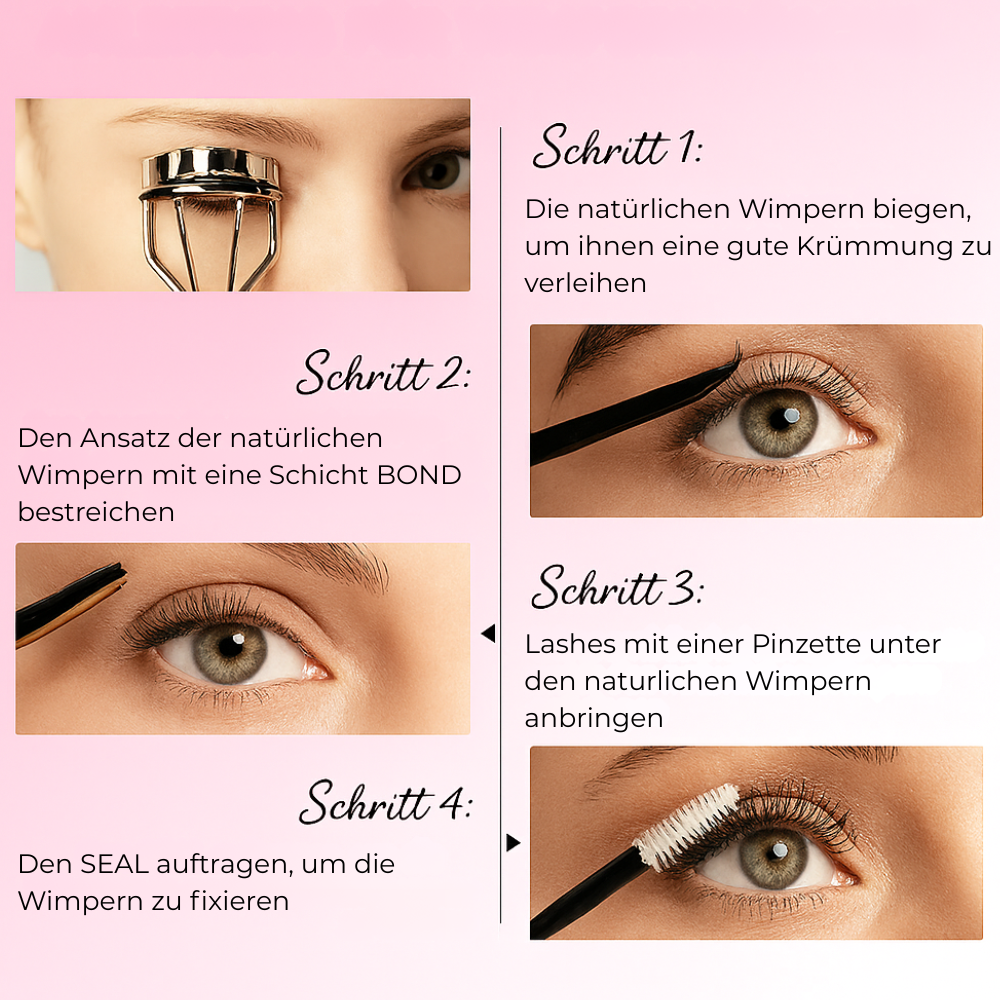 Schritt 1:

Die natürlichen Wimpern biegen, um ihnen eine gute Krümmung zu verleihen

Schritt 2:

Den Ansatz der natürlichen Wimpern mit eine Schicht BOND bestreichen

Schritt 3:

Lashes mit einer Pinzette unter den naturlichen Wimpern anbringen

Schritt 4:

Den SEAL auftragen, um die Wimpern zu fixieren